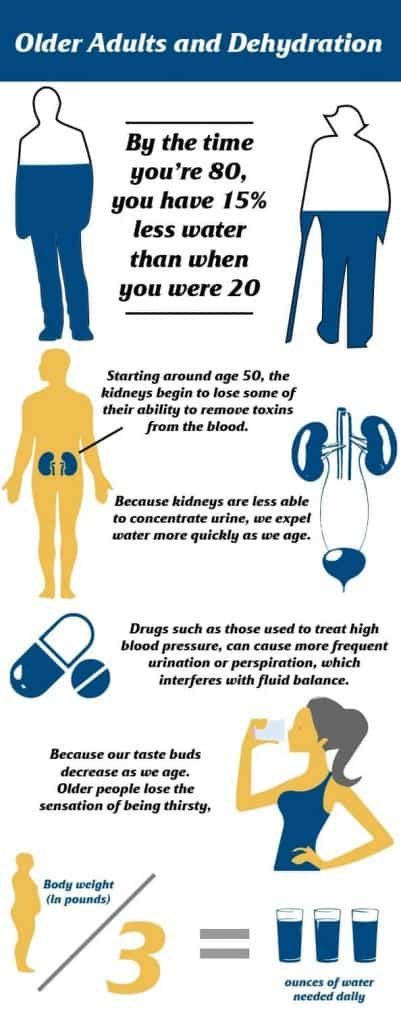 Older Adults and Dehydration

By the time you're 80, you have 15% less water than when you were 20

Starting around age 50, the kidneys begin to lose some of their ability to remove toxins from the blood.

Because kidneys are less able to concentrate urine, we expel water more quickly as we age.

Drugs such as those used to treat high blood pressure, can cause more frequent urination or perspiration, which interferes with fluid balance.

Because our taste buds decrease as we age. Older people lose the sensation of being thirsty,

Body weight (in pounds)

3 =

ounces of water needed daily